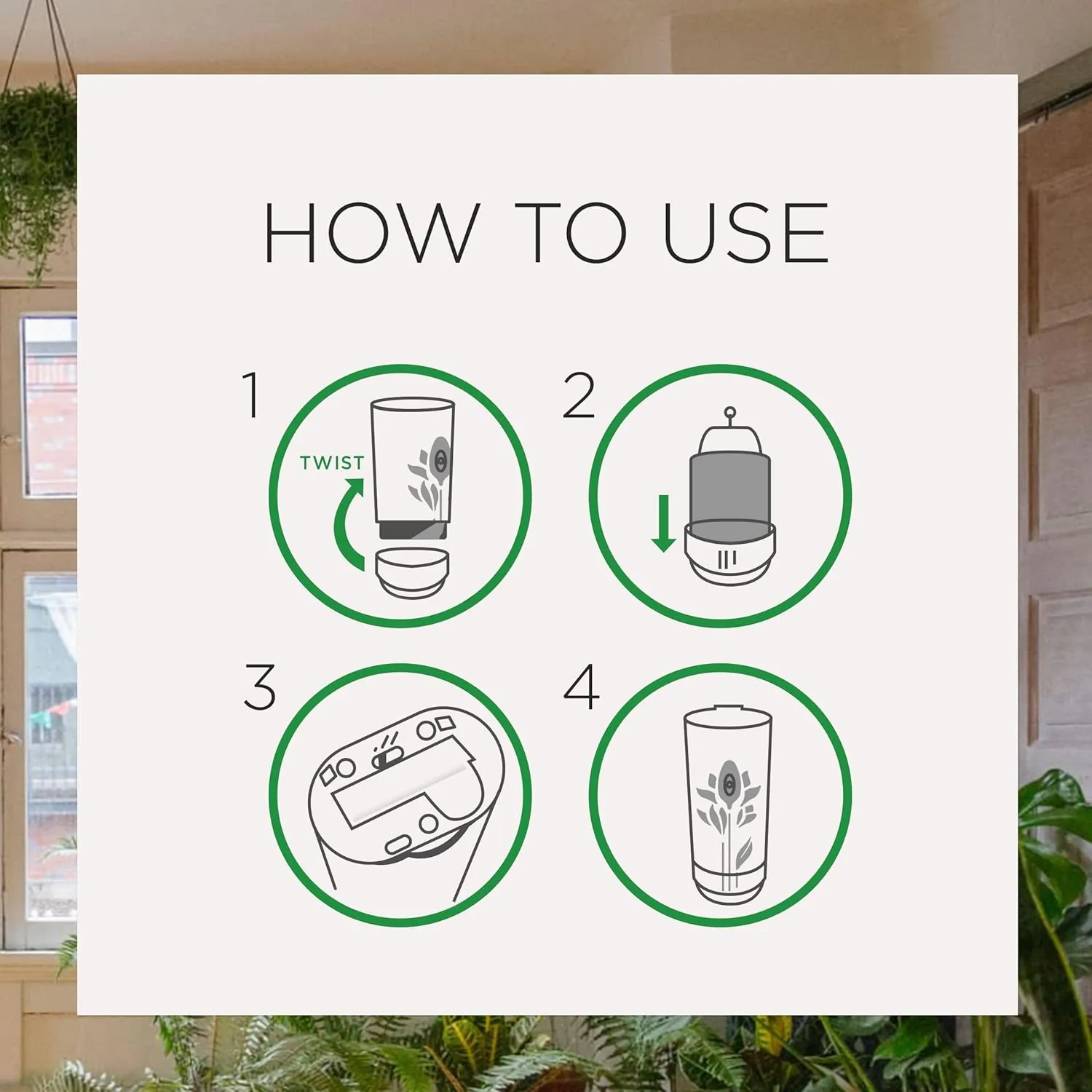 HOW TO USE

1

TWIST

2

3

4